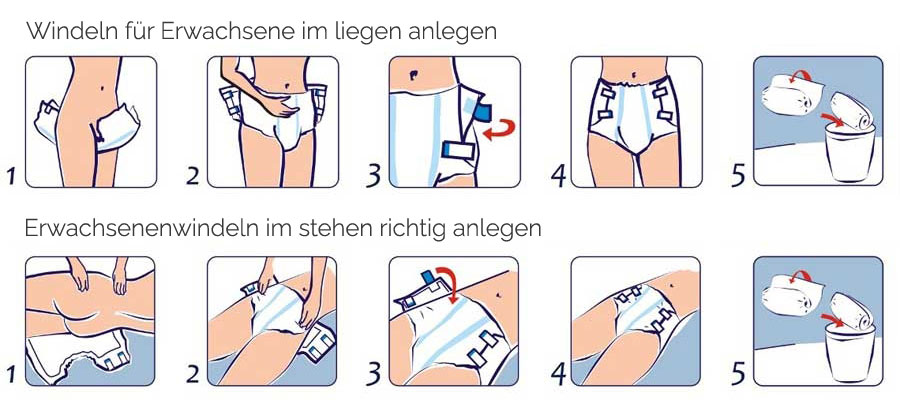 Windeln für Erwachsene im liegen anlegen

1

2

3

4

5

Erwachsenenwindeln im stehen richtig anlegen

1

2

3

4

5