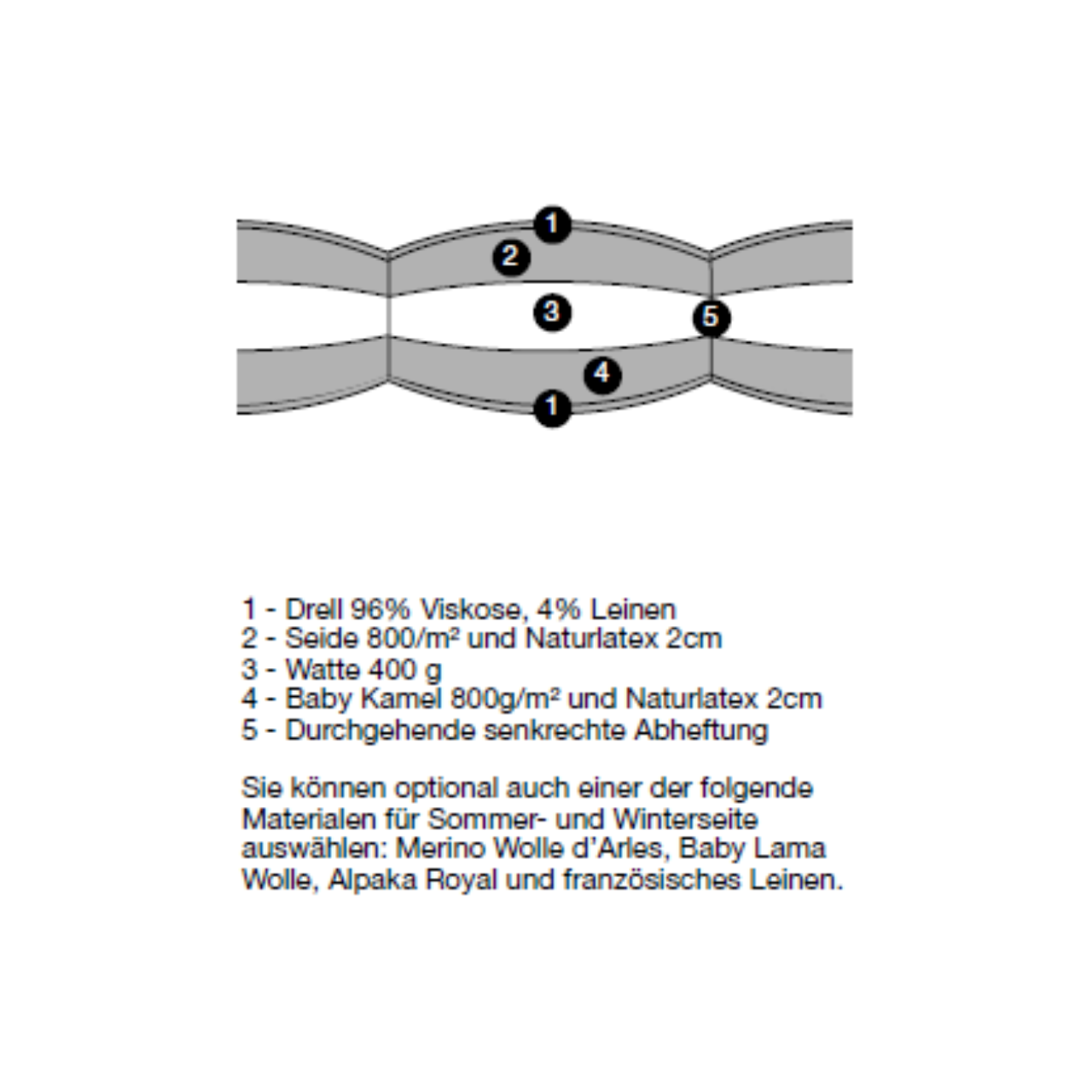 1
2
3
5
4
1

1 - Drell 96% Viskose, 4% Leinen
2 - Seide 800/m² und Naturlatex 2cm
3 - Watte 400 g
4 - Baby Kamel 800g/m² und Naturlatex 2cm
5 - Durchgehende senkrechte Abheftung

Sie können optional auch einer der folgende Materialen für Sommer- und Winterseite auswählen: Merino Wolle d'Arles, Baby Lama Wolle, Alpaka Royal und französisches Leinen.