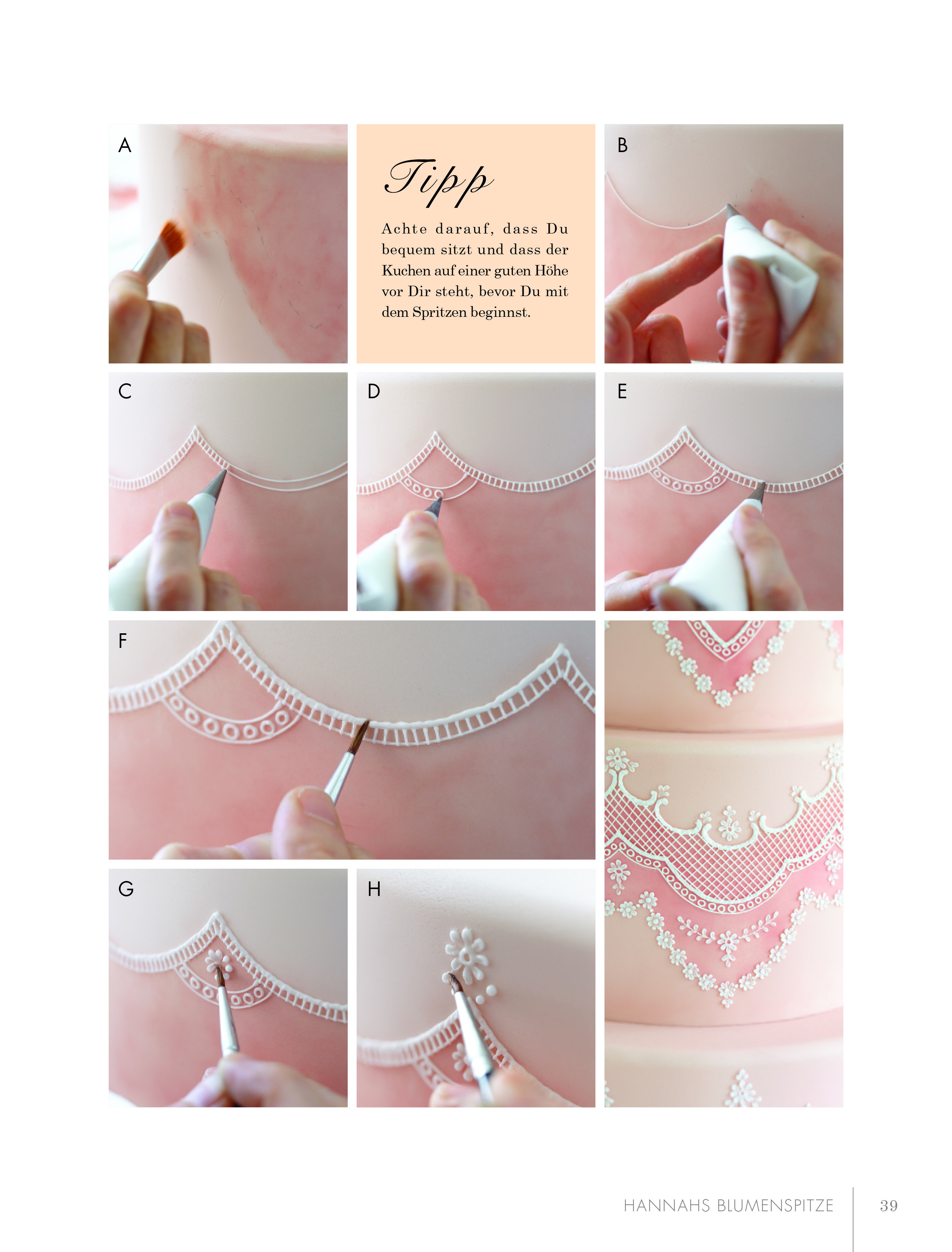 A

Tipp

Achte darauf, dass Du bequem sitzt und dass der Kuchen auf einer guten Höhe vor Dir steht, bevor Du mit dem Spritzen beginnst.

B

C

D

E

F

G

H

HANNAHS BLUMENSPITZE 39