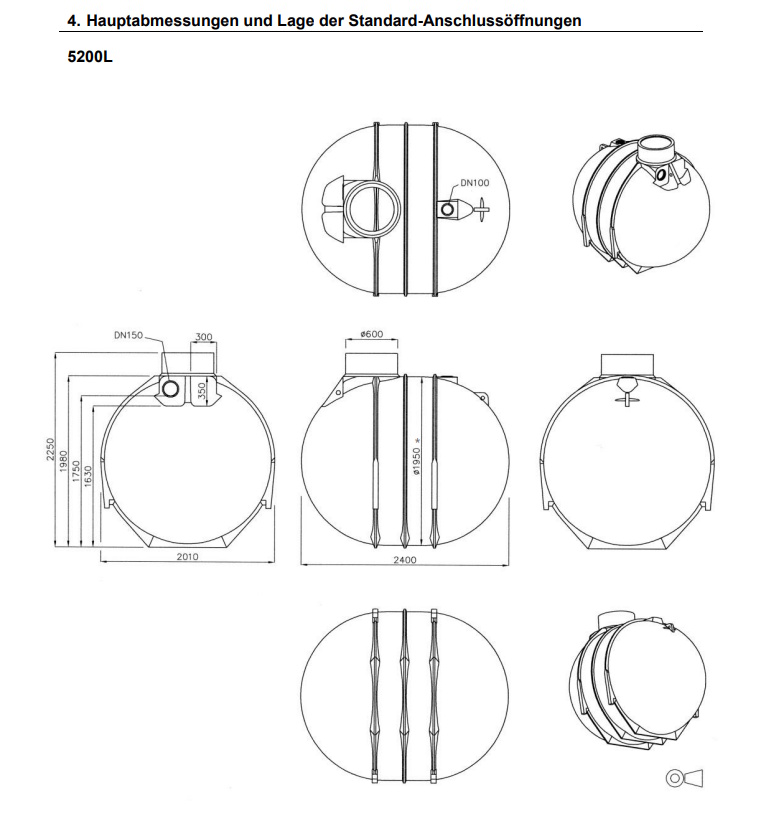 4. Hauptabmessungen und Lage der Standard-Anschlussöffnungen

5200L

DN100

DN150
300
350
2250
1980
1750
1630
2010

ø600
ø1950 *
2400