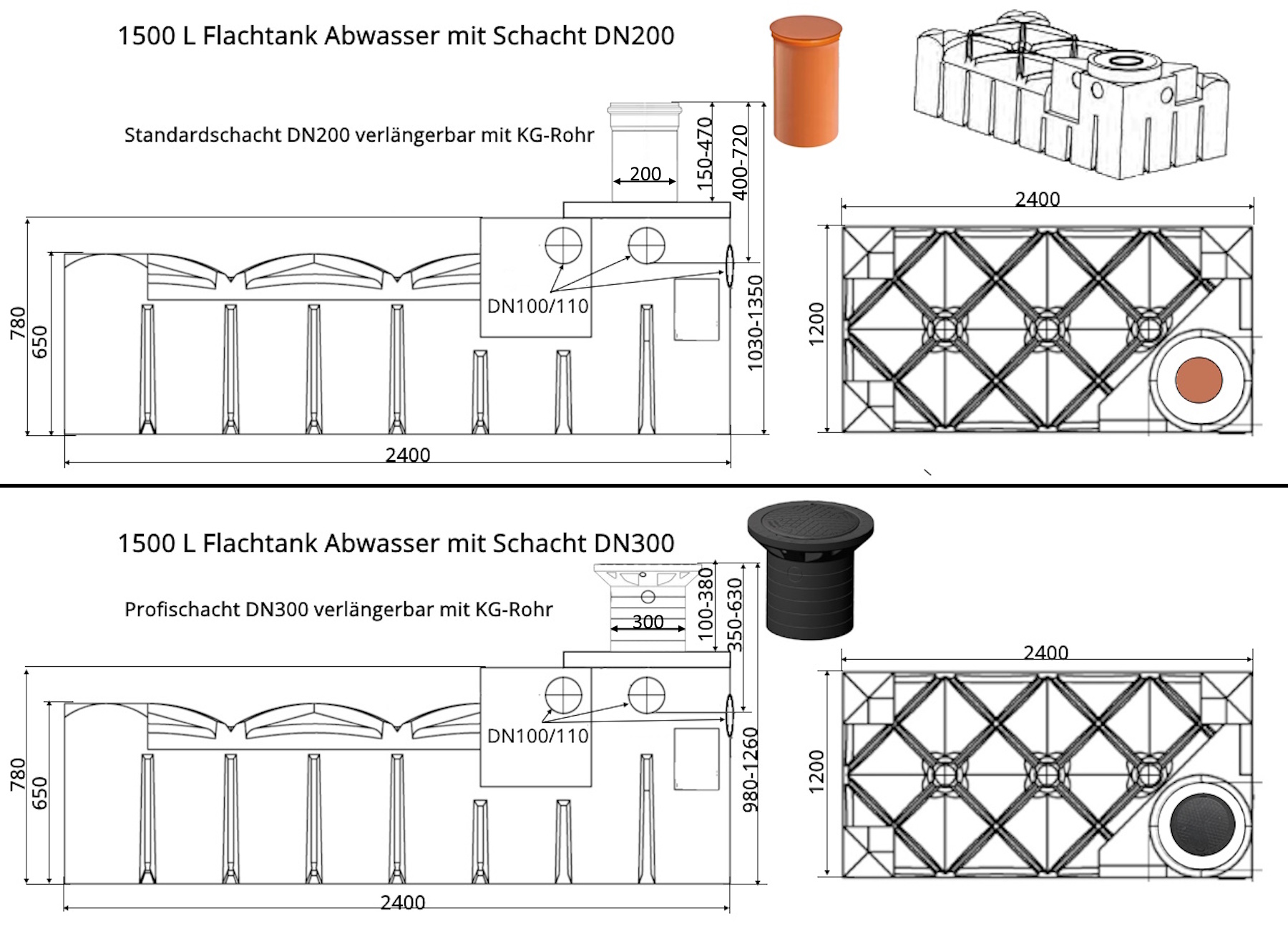 1500 L Flachtank Abwasser mit Schacht DN200

Standardschacht DN200 verlängerbar mit KG-Rohr

200

150-470

400-720

DN100/110

1030-1350

780

650

2400

2400

1200

1500 L Flachtank Abwasser mit Schacht DN300

Profischacht DN300 verlängerbar mit KG-Rohr

300

100-380

350-630

DN100/110

980-1260

780

650

2400

2400

1200