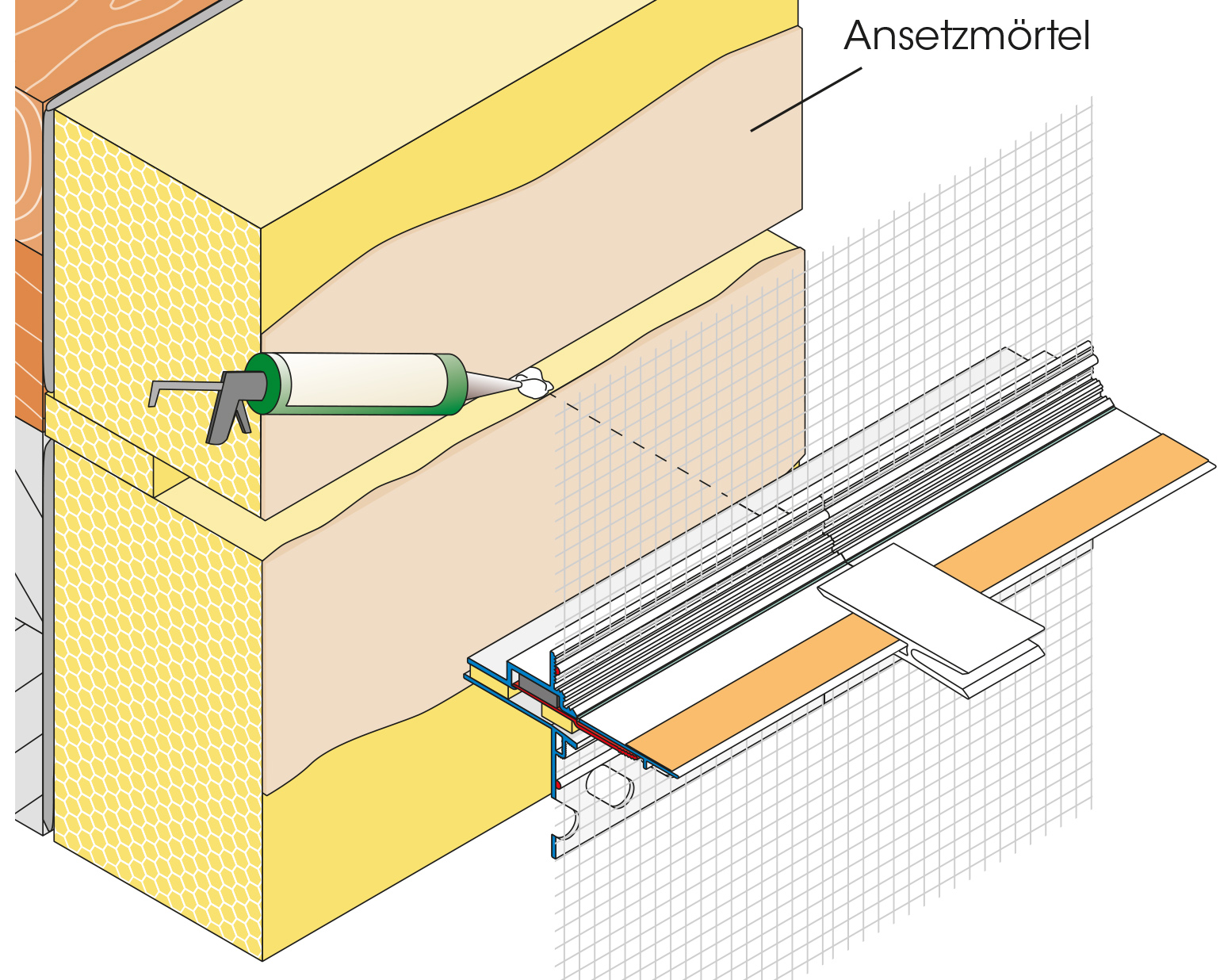 Ansetzmörtel