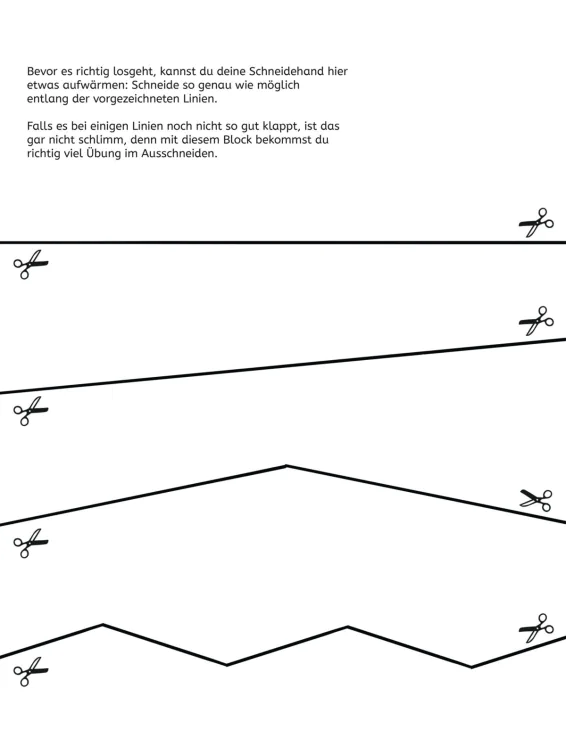 Bevor es richtig losgeht, kannst du deine Schneidehand hier etwas aufwärmen: Schneide so genau wie möglich entlang der vorgezeichneten Linien.

Falls es bei einigen Linien noch nicht so gut klappt, ist das gar nicht schlimm, denn mit diesem Block bekommst du richtig viel Übung im Ausschneiden.