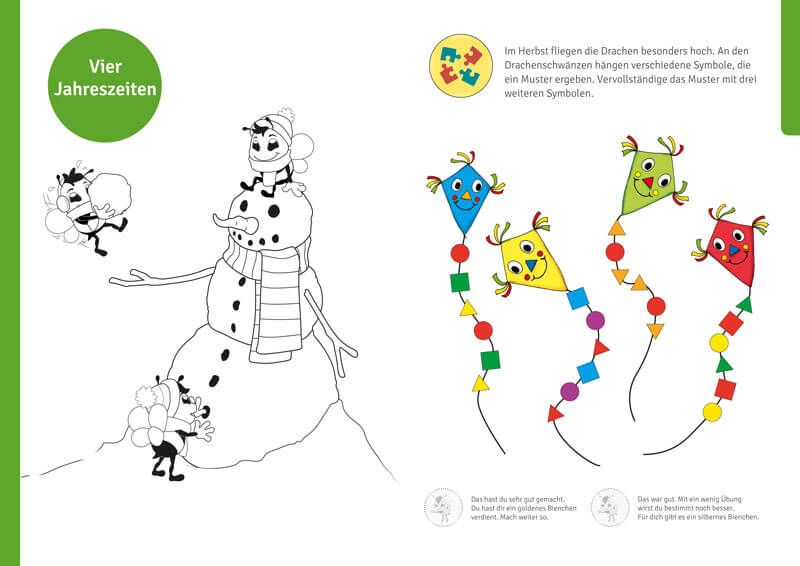 Vier Jahreszeiten

Im Herbst fliegen die Drachen besonders hoch. An den Drachenschwänzen hängen verschiedene Symbole, die ein Muster ergeben. Vervollständige das Muster mit drei weiteren Symbolen.

Das hast du sehr gut gemacht. Du hast dir ein goldenes Bienchen verdient. Mach weiter so.

Das war gut. Mit ein wenig Übung wirst du bestimmt noch besser. Für dich gibt es ein silbernes Bienchen.